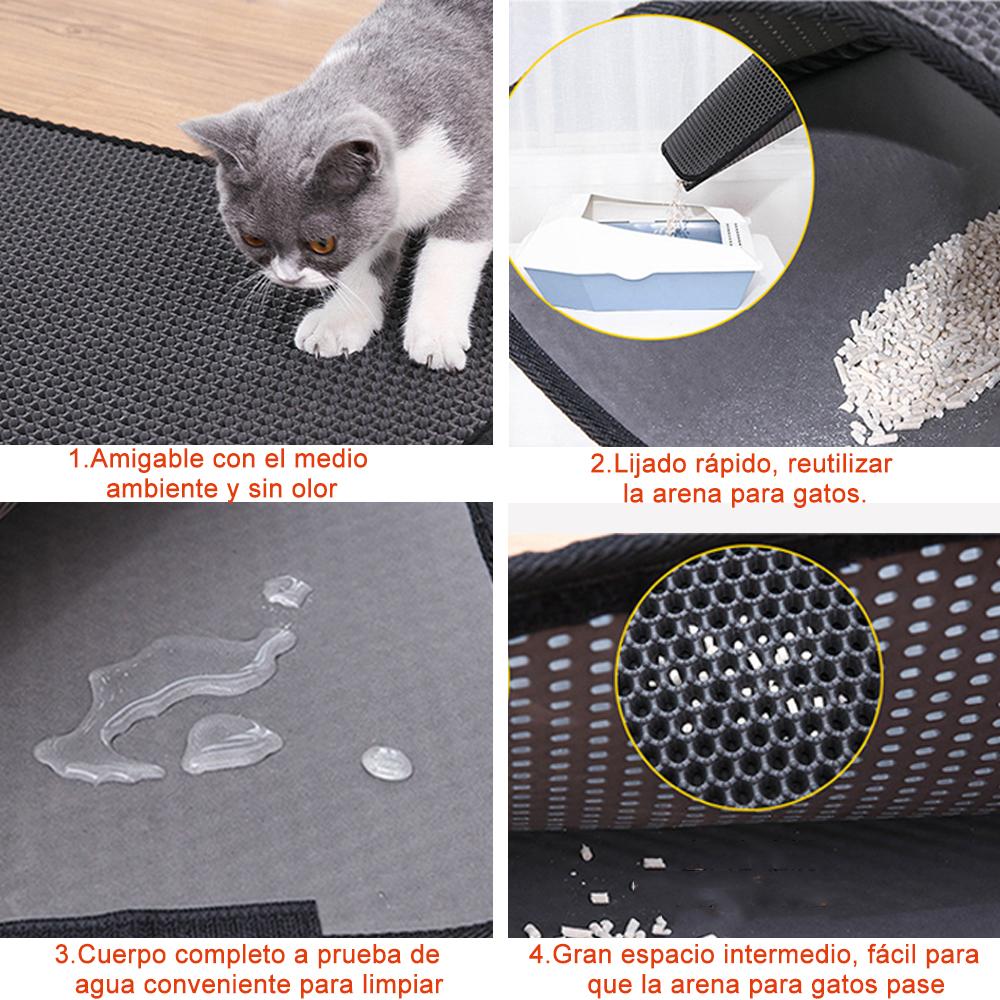 1.Amigable con el medio ambiente y sin olor

2.Lijado rápido, reutilizar la arena para gatos.

3.Cuerpo completo a prueba de agua conveniente para limpiar

4.Gran espacio intermedio, fácil para que la arena para gatos pase